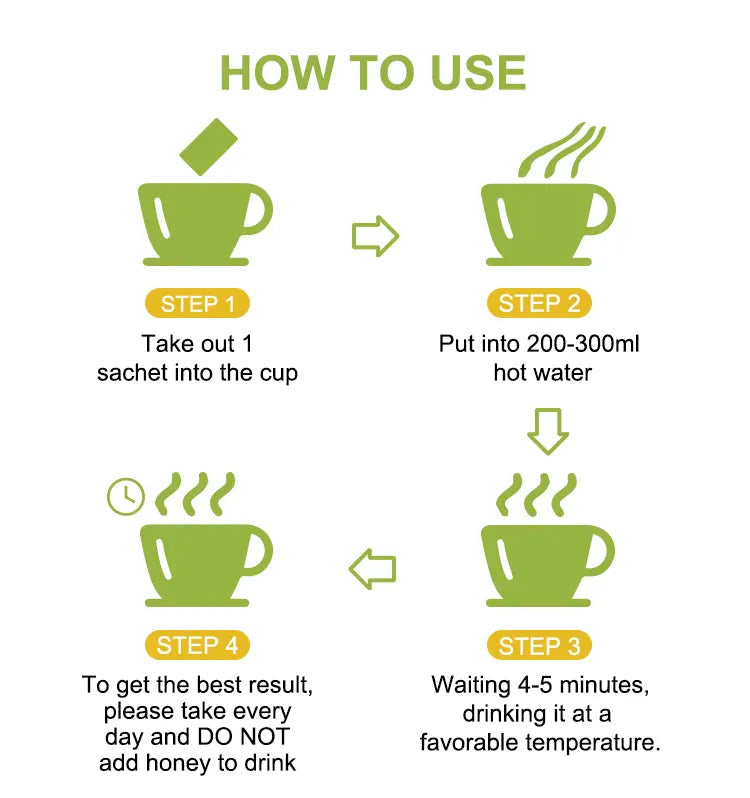 HOW TO USE

STEP 1
Take out 1 sachet into the cup

STEP 2
Put into 200-300ml hot water

STEP 3
Waiting 4-5 minutes, drinking it at a favorable temperature.

STEP 4
To get the best result, please take every day and DO NOT add honey to drink